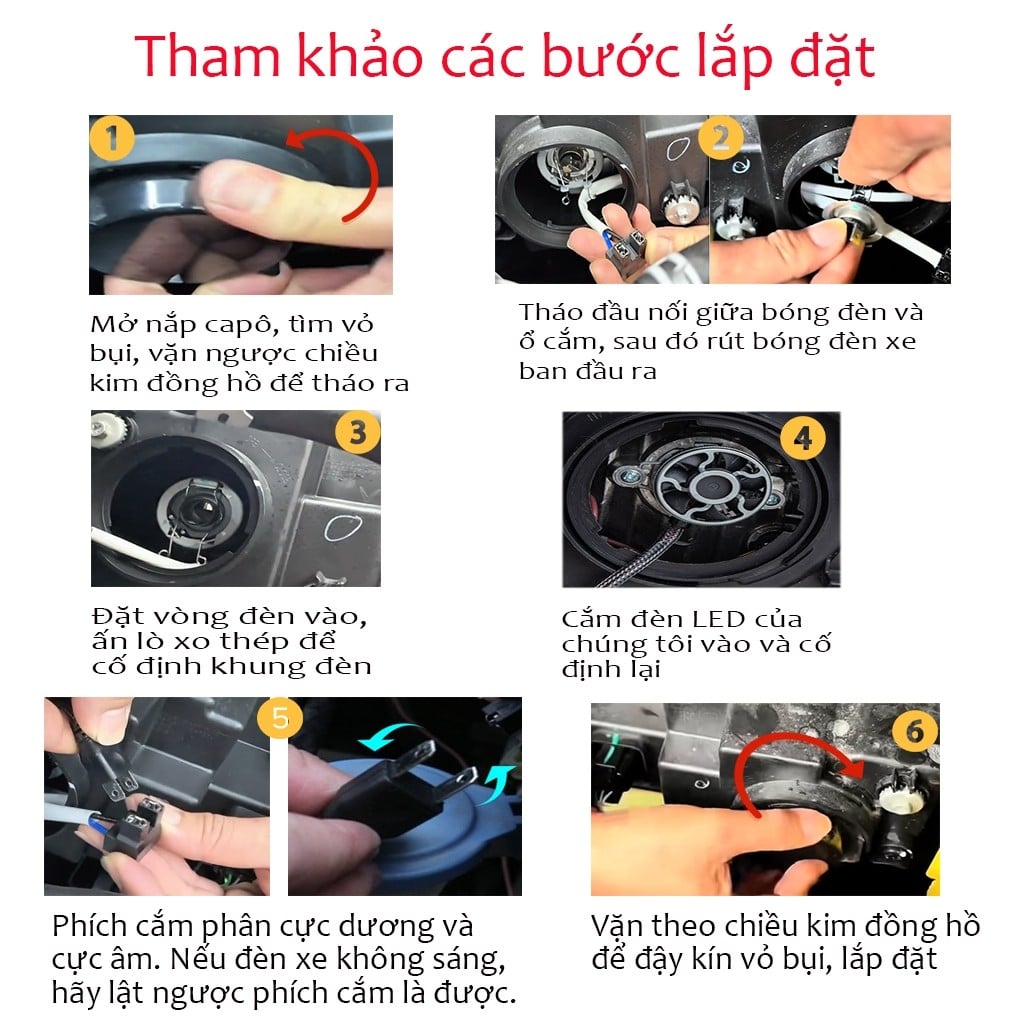 Tham khảo các bước lắp đặt

1

Mở nắp capô, tìm vỏ bụi, vặn ngược chiều kim đồng hồ để tháo ra

2

Tháo đầu nối giữa bóng đèn và ổ cắm, sau đó rút bóng đèn xe ban đầu ra

3

Đặt vòng đèn vào, ấn lò xo thép để cố định khung đèn

4

Cắm đèn LED của chúng tôi vào và cố định lại

5

Phích cắm phân cực dương và cực âm. Nếu đèn xe không sáng, hãy lật ngược phích cắm là được.

6

Vặn theo chiều kim đồng hồ để đậy kín vỏ bụi, lắp đặt