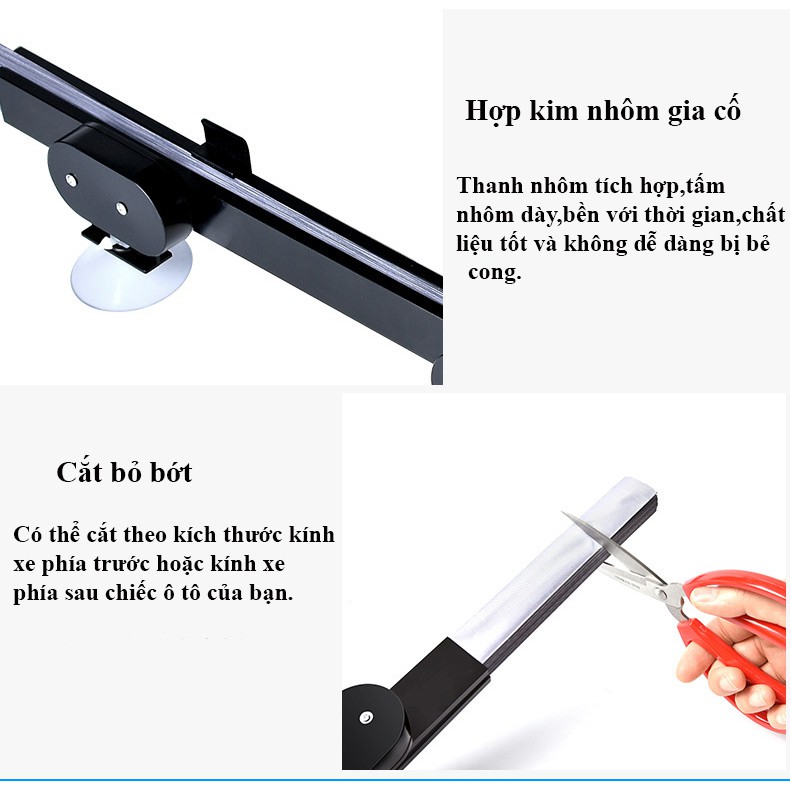 Hợp kim nhôm gia cố

Thanh nhôm tích hợp,tấm nhôm dày,bền với thời gian,chất liệu tốt và không dễ dàng bị bẻ cong.

Cắt bỏ bớt

Có thể cắt theo kích thước kính xe phía trước hoặc kính xe phía sau chiếc ô tô của bạn.