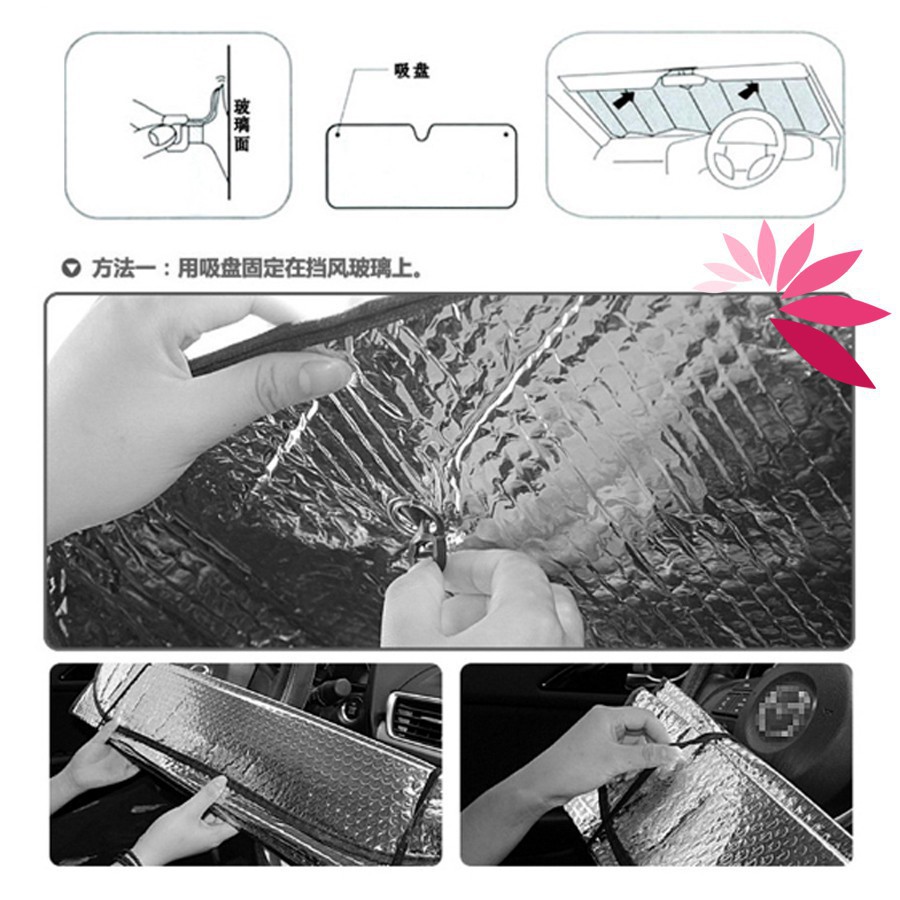 玻璃面

吸盘

方法一：用吸盘固定在挡风玻璃上。