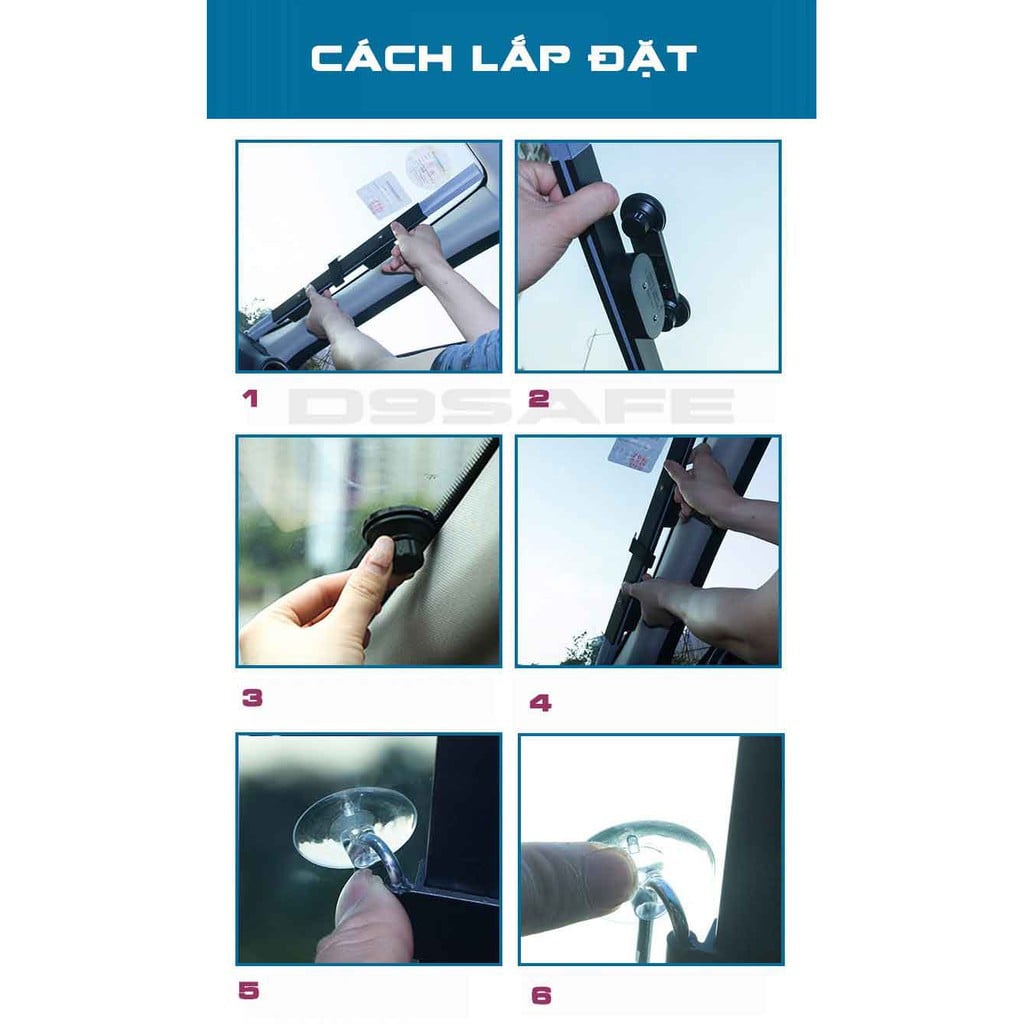 CÁCH LẮP ĐẶT

1

2

D9SAFE

3

4

5

6