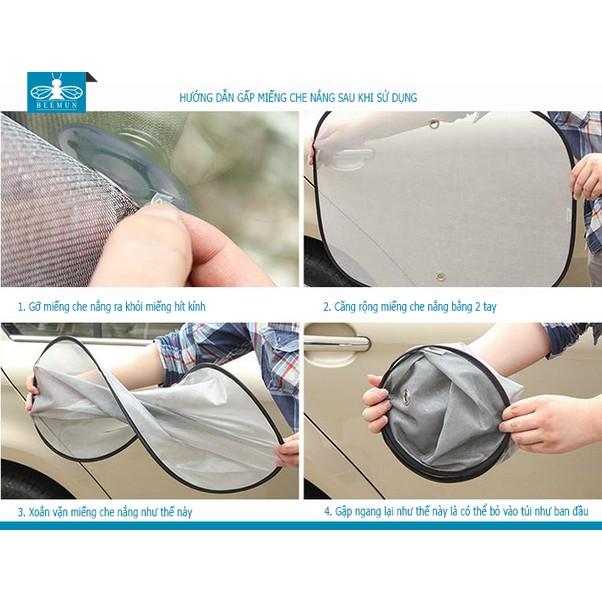 BEEMUN

HƯỚNG DẪN GẤP MIẾNG CHE NẮNG SAU KHI SỬ DỤNG

1. Gỡ miếng che nắng ra khỏi miếng hít kính

2. Căng rộng miếng che nắng bằng 2 tay

3. Xoắn vặn miếng che nắng như thế này

4. Gập ngang lại như thế này là có thể bỏ vào túi như ban đầu